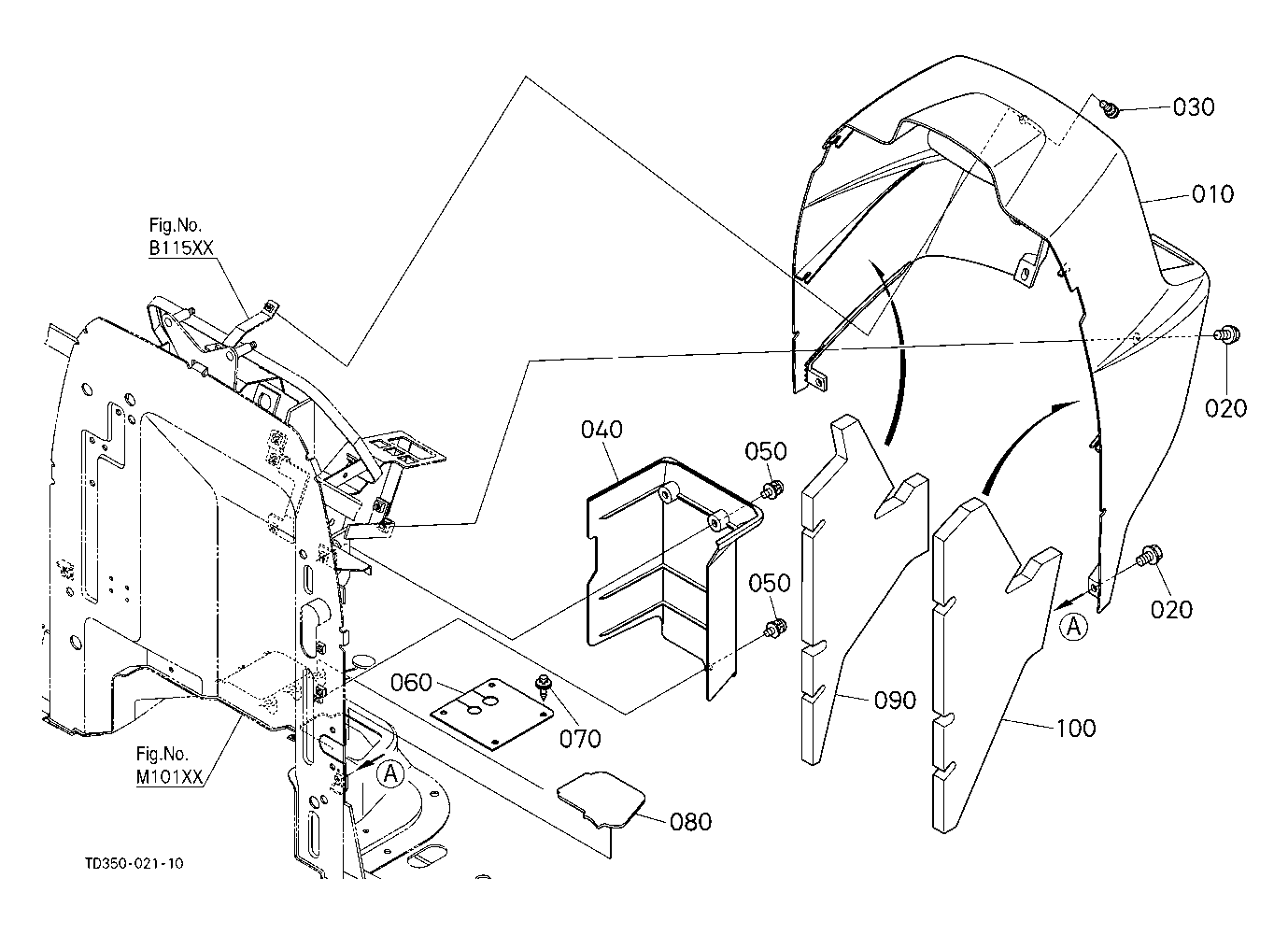 Fig.No.
B115XX

030

010

020

040

050

050

020

A

060

070

090

100

Fig.No.
M101XX

A

080

TD350-021-10